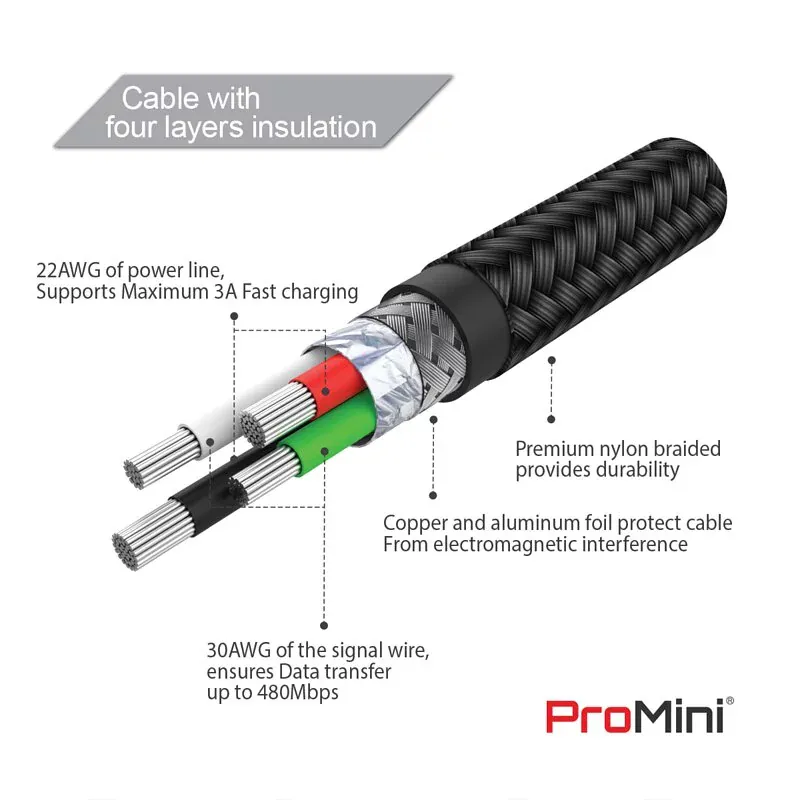 Cable with
four layers insulation

22AWG of power line,
Supports Maximum 3A Fast charging

Premium nylon braided
provides durability

Copper and aluminum foil protect cable
From electromagnetic interference

30AWG of the signal wire,
ensures Data transfer
up to 480Mbps

ProMini®